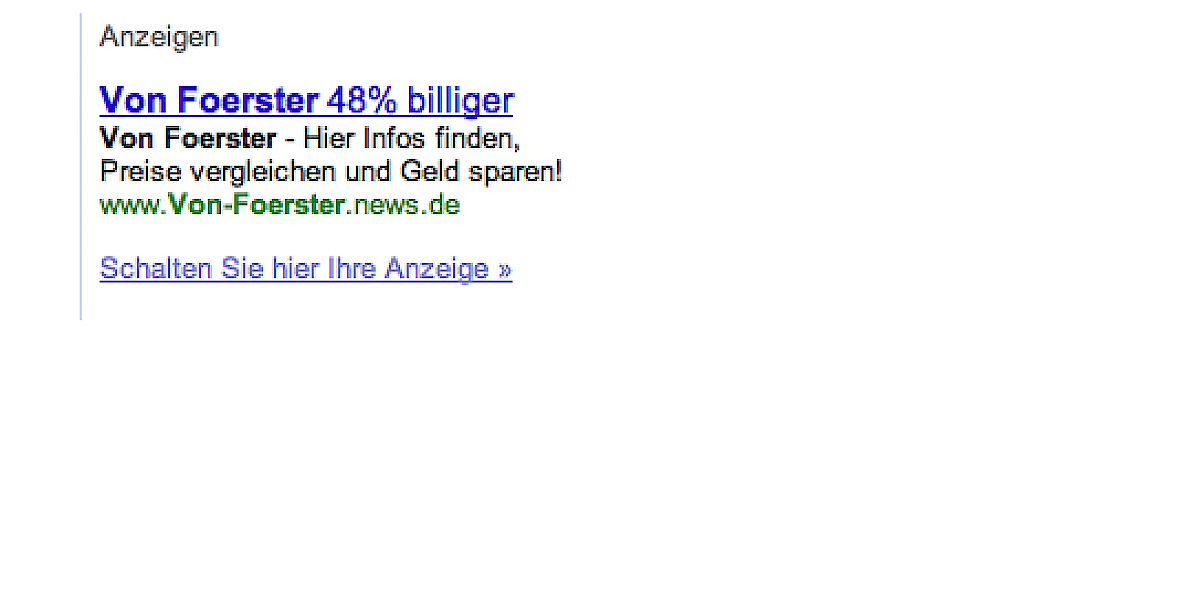 Anzeigen

Von Foerster 48% billiger
Von Foerster - Hier Infos finden, Preise vergleichen und Geld sparen!
www.Von-Foerster.news.de

Schalten Sie hier Ihre Anzeige »